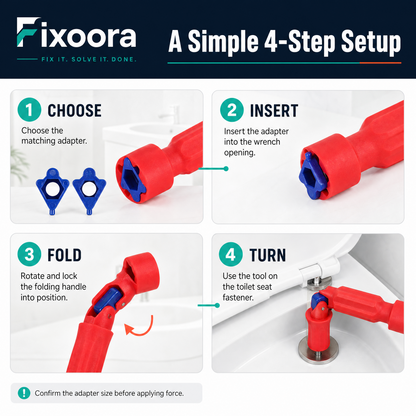 Fixoora
FIX IT. SOLVE IT. DONE.

A Simple 4-Step Setup

1 CHOOSE
Choose the matching adapter.

2 INSERT
Insert the adapter into the wrench opening.

3 FOLD
Rotate and lock the folding handle into position.

4 TURN
Use the tool on the toilet seat fastener.

! Confirm the adapter size before applying force.