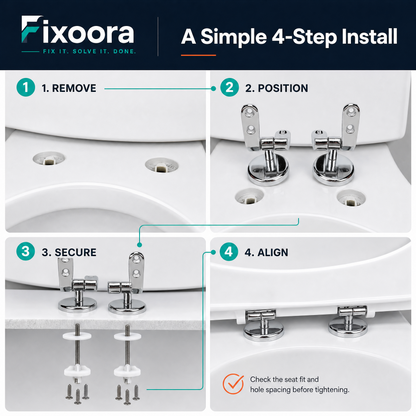 Fixoora
FIX IT. SOLVE IT. DONE.

A Simple 4-Step Install

1 1. REMOVE

2 2. POSITION

3 3. SECURE

4 4. ALIGN

Check the seat fit and hole spacing before tightening.