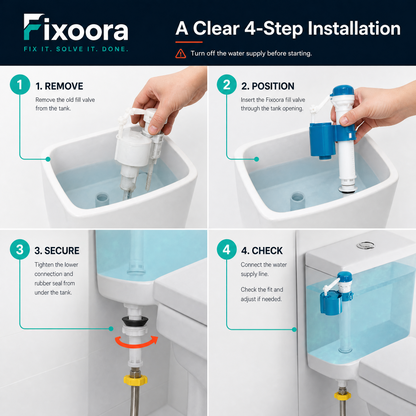 Fixoora
FIX IT. SOLVE IT. DONE.

A Clear 4-Step Installation

Turn off the water supply before starting.

1 1. REMOVE
Remove the old fill valve from the tank.

2 2. POSITION
Insert the Fixoora fill valve through the tank opening.

3 3. SECURE
Tighten the lower connection and rubber seal from under the tank.

4 4. CHECK
Connect the water supply line.

Check the fit and adjust if needed.