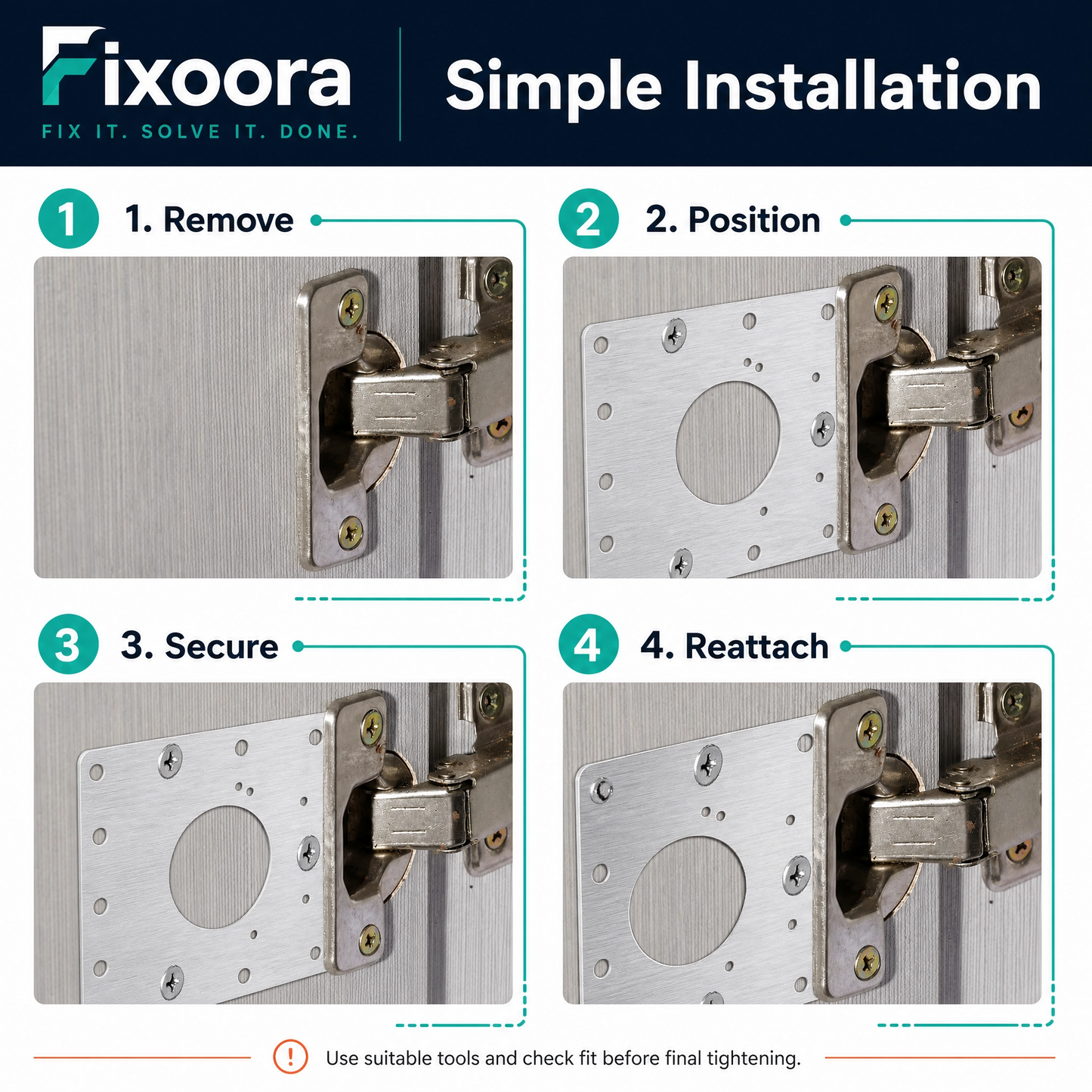 Fixoora
FIX IT. SOLVE IT. DONE.

Simple Installation

1 1. Remove

2 2. Position

3 3. Secure

4 4. Reattach

! Use suitable tools and check fit before final tightening.